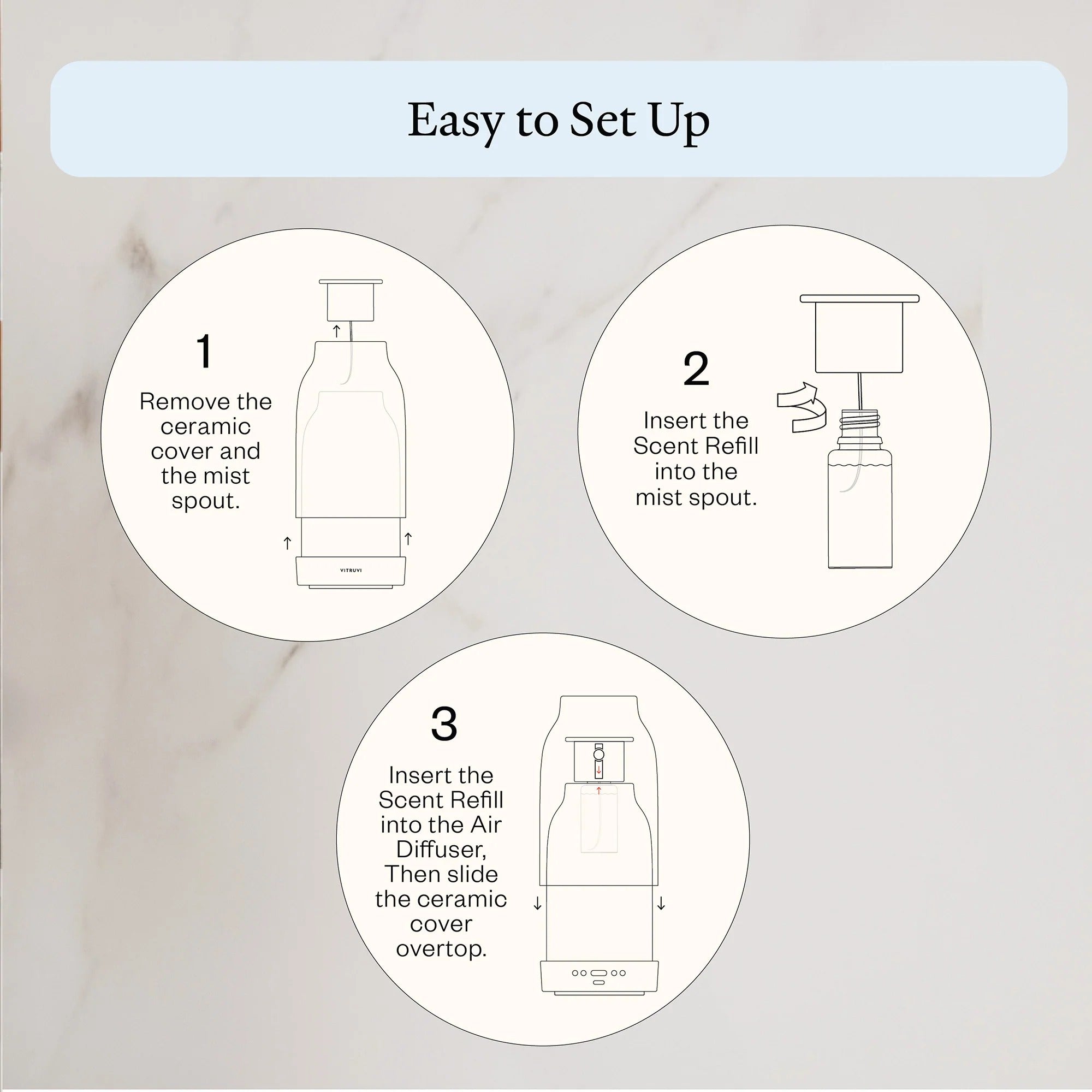 Easy to Set Up

1

Remove the ceramic cover and the mist spout.

VITRUVI

2

Insert the Scent Refill into the mist spout.

3

Insert the Scent Refill into the Air Diffuser, Then slide the ceramic cover overtop.