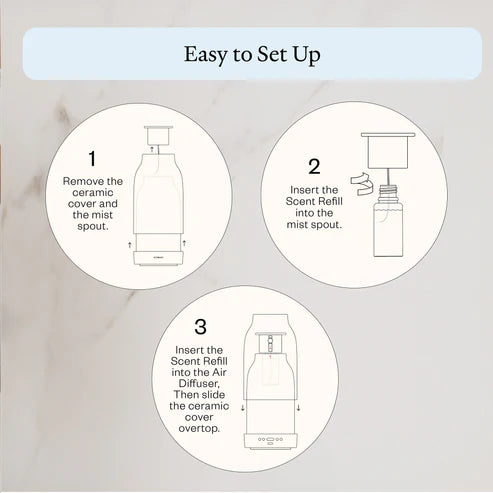 Easy to Set Up

1
Remove the ceramic cover and the mist spout.

2
Insert the Scent Refill into the mist spout.

3
Insert the Scent Refill into the Air Diffuser, Then slide the ceramic cover overtop.